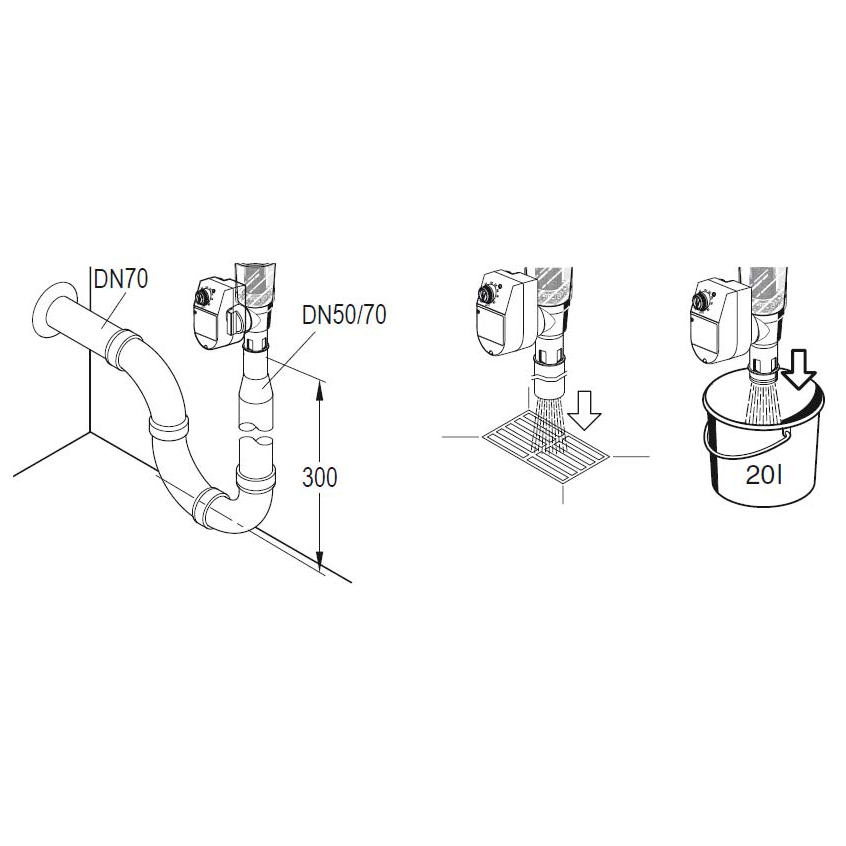 DN70
DN50/70
300
20l