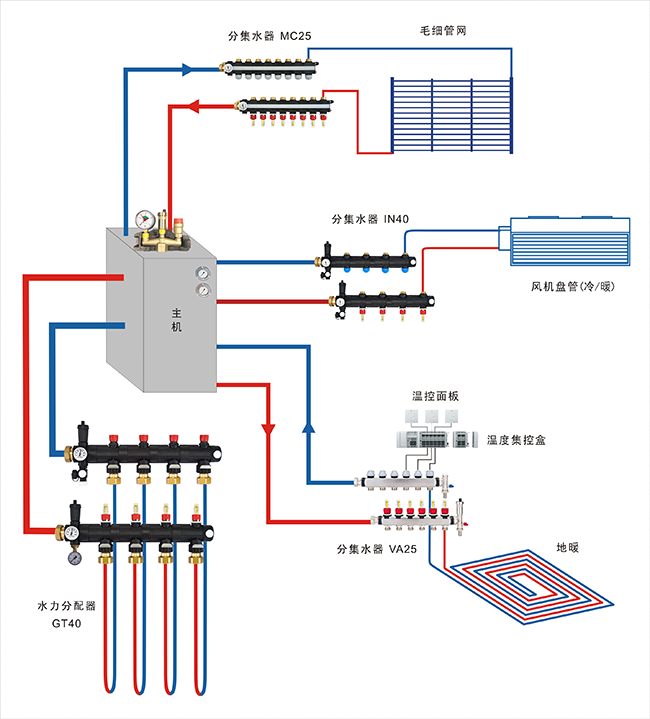 分集水器 MC25

毛细管网

分集水器 IN40

风机盘管(冷/暖)

主机

温控面板

温度集控盒

分集水器 VA25

地暖

水力分配器
GT40